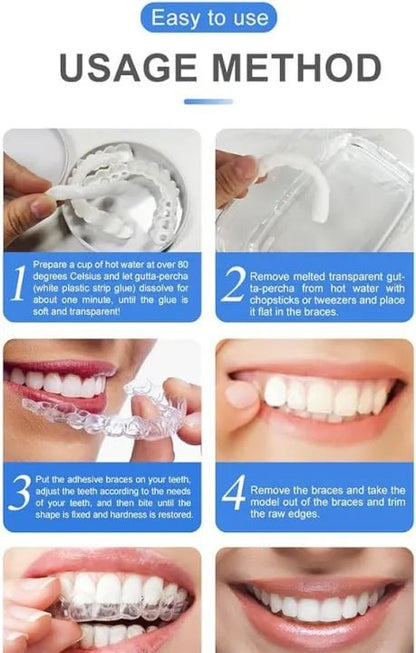 Easy to use

USAGE METHOD

1 Prepare a cup of hot water at over 80 degrees Celsius and let gutta-percha (white plastic strip glue) dissolve for about one minute, until the glue is soft and transparent!

2 Remove melted transparent gutta-percha from hot water with chopsticks or tweezers and place it flat in the braces.

3 Put the adhesive braces on your teeth, adjust the teeth according to the needs of your teeth, and then bite until the shape is fixed and hardness is restored.

4 Remove the braces and take the model out of the braces and trim the raw edges.